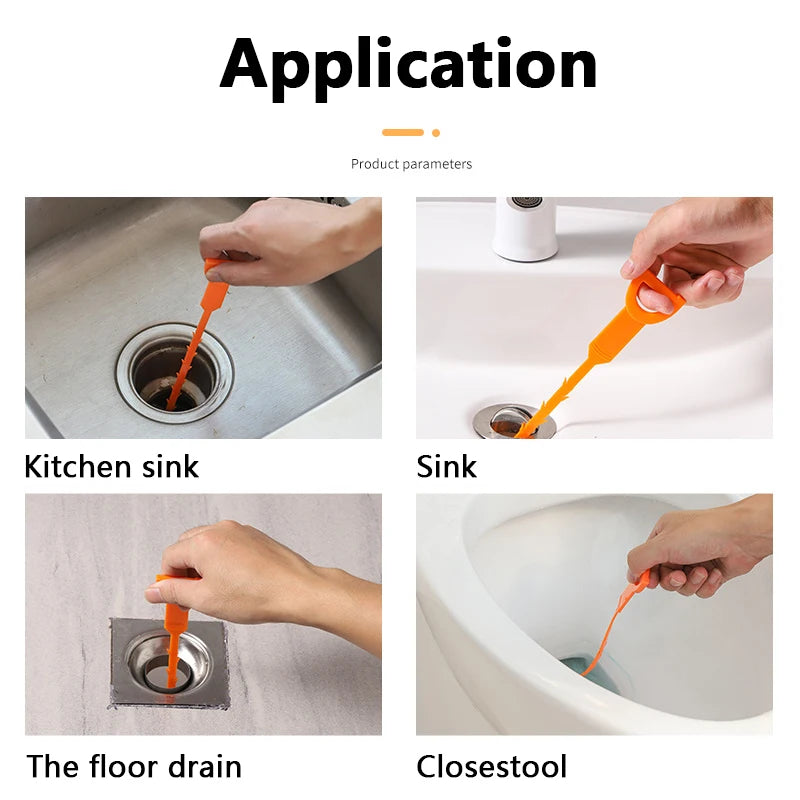 Application

Product parameters

Kitchen sink

Sink

The floor drain

Closestool